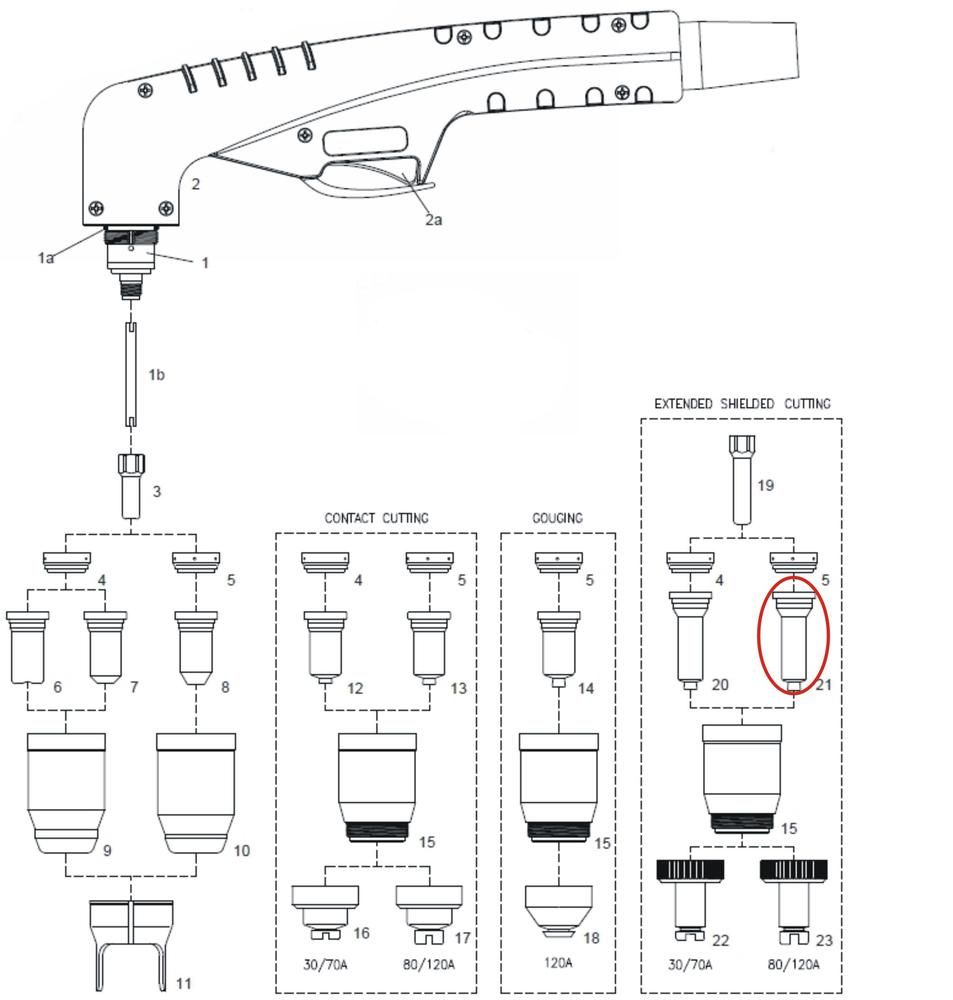 2
2a
1a
1
1b
3
4
5
6
7
8
9
10
11

CONTACT CUTTING
4
5
12
13
15
16
17
30/70A
80/120A

GOUGING
5
14
15
18
120A

EXTENDED SHIELDED CUTTING
19
4
5
20
21
15
22
23
30/70A
80/120A