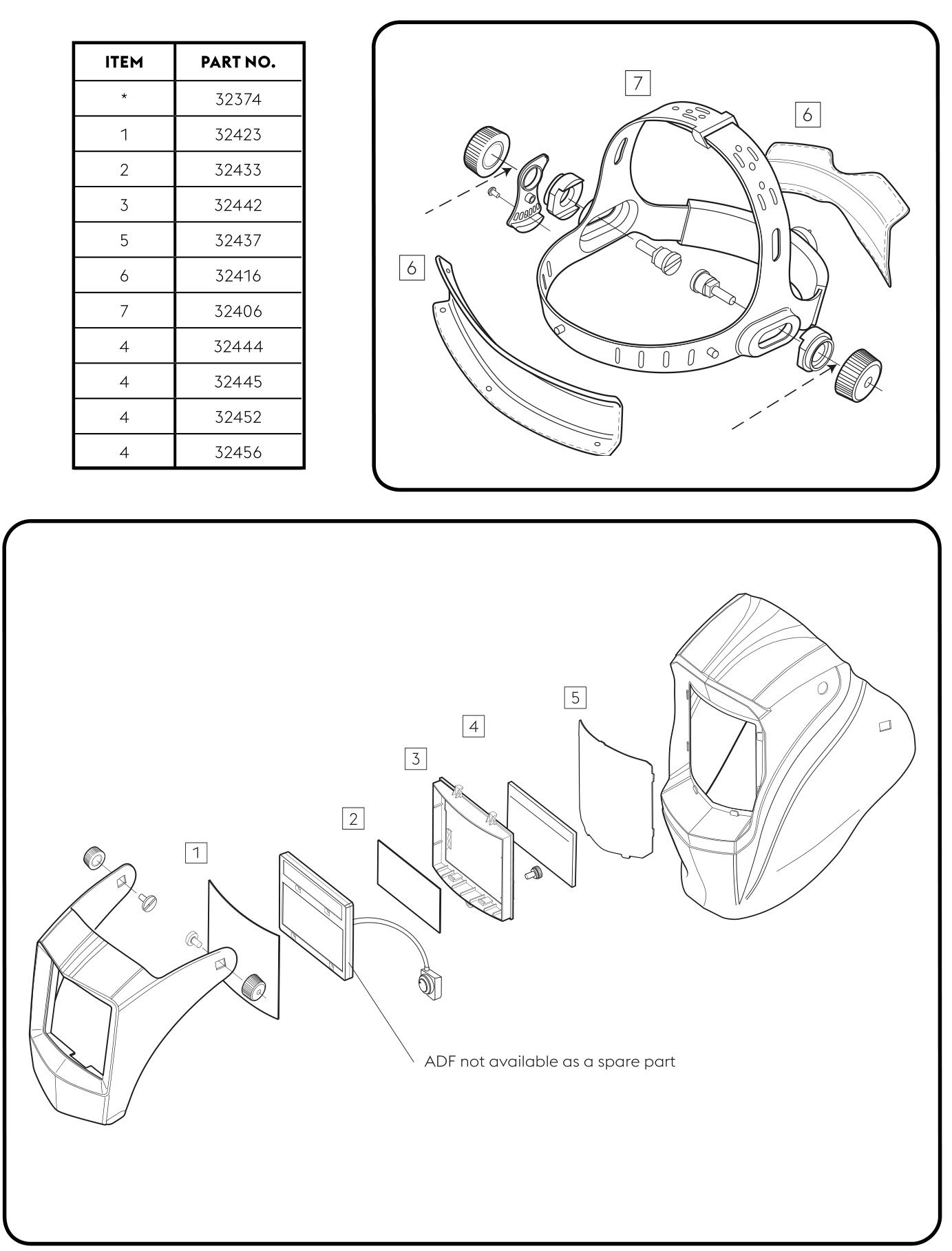 | ITEM | PART NO. |
|---|---|
| * | 32374 |
| 1 | 32423 |
| 2 | 32433 |
| 3 | 32442 |
| 5 | 32437 |
| 6 | 32416 |
| 7 | 32406 |
| 4 | 32444 |
| 4 | 32445 |
| 4 | 32452 |
| 4 | 32456 |

7

6

6

5

4

3

2

1

ADF not available as a spare part